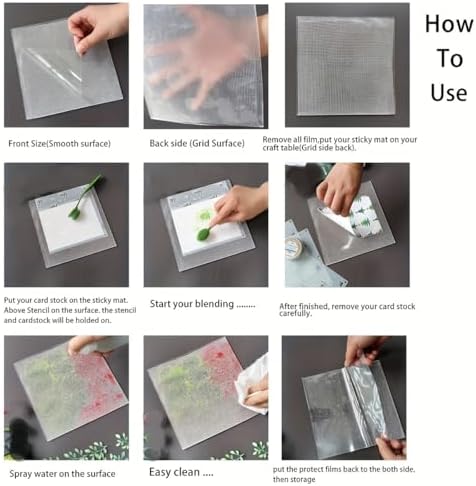 How To Use

Front Size(Smooth surface)

Back side (Grid Surface)

Remove all film,put your sticky mat on your craft table(Grid side back).

Put your card stock on the sticky mat. Above Stencil on the surface. the stencil and cardstock will be holded on.

Start your blending ........

After finished, remove your card stock carefully.

Spray water on the surface

Easy clean ....

put the protect films back to the both side, then storage