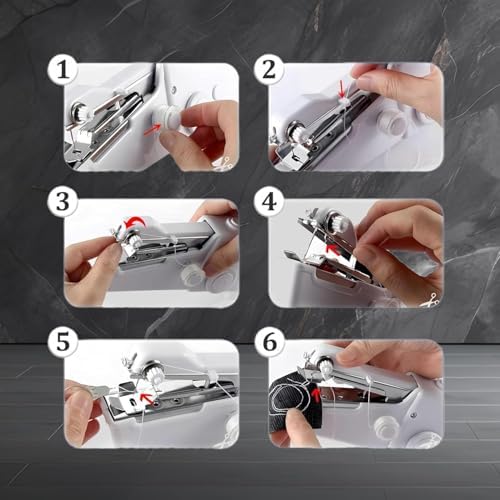 1
2
3
4
5
6