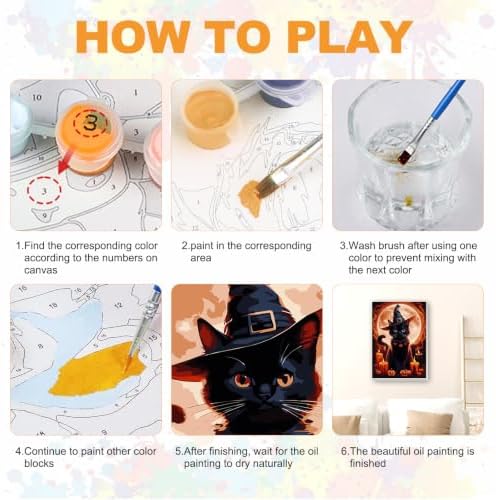 HOW TO PLAY

10
1
3
3
3
1
3
9

1.Find the corresponding color according to the numbers on canvas

2.paint in the corresponding area

3.Wash brush after using one color to prevent mixing with the next color

16
18
12
15
9

4.Continue to paint other color blocks

5.After finishing, wait for the oil painting to dry naturally

6.The beautiful oil painting is finished