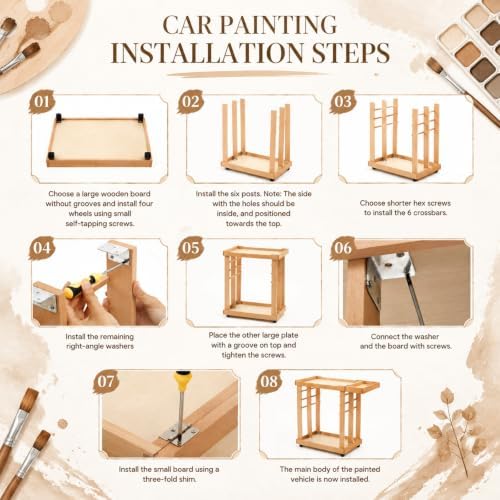 CAR PAINTING INSTALLATION STEPS

01
Choose a large wooden board without grooves and install four wheels using small self-tapping screws.

02
Install the six posts. Note: The side with the holes should be inside, and positioned towards the top.

03
Choose shorter hex screws to install the 6 crossbars.

04
Install the remaining right-angle washers

05
Place the other large plate with a groove on top and tighten the screws.

06
Connect the washer and the board with screws.

07
Install the small board using a three-fold shim.

08
The main body of the painted vehicle is now installed.