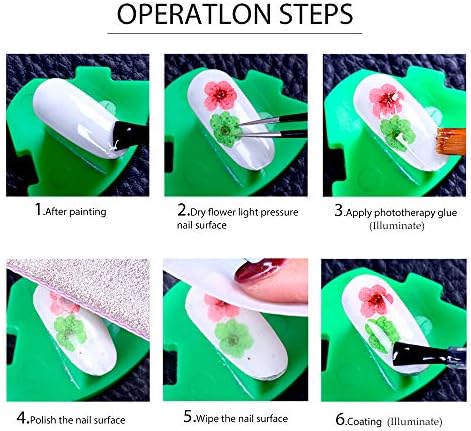 OPERATLON STEPS

1.After painting

2.Dry flower light pressure nail surface

3.Apply phototherapy glue (Illuminate)

4.Polish the nail surface

5.Wipe the nail surface

6.Coating (Illuminate)