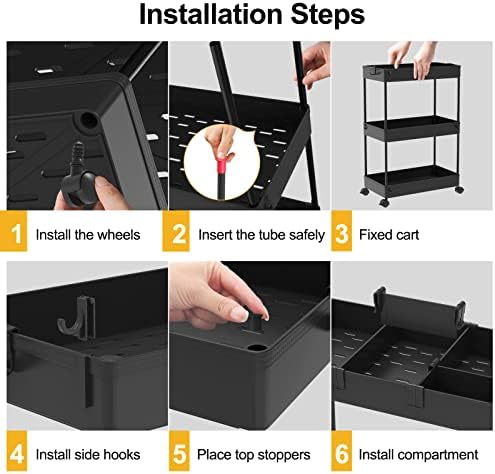 Installation Steps

1 Install the wheels

2 Insert the tube safely

3 Fixed cart

4 Install side hooks

5 Place top stoppers

6 Install compartment