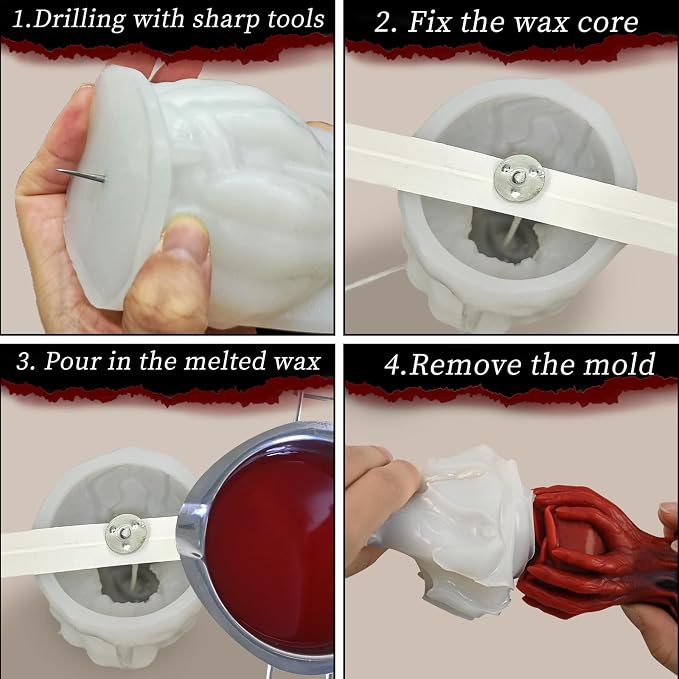 1.Drilling with sharp tools

2. Fix the wax core

3. Pour in the melted wax

4.Remove the mold