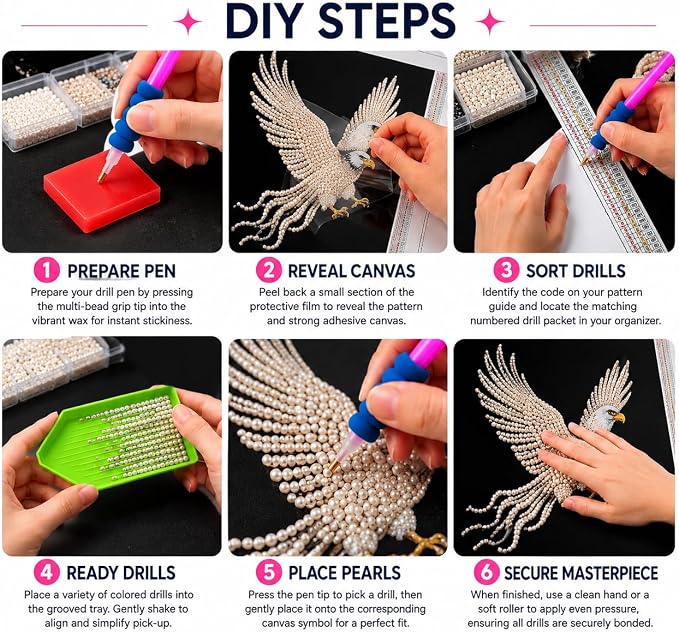 DIY STEPS

1 PREPARE PEN

Prepare your drill pen by pressing the multi-bead grip tip into the vibrant wax for instant stickiness.

2 REVEAL CANVAS

Peel back a small section of the protective film to reveal the pattern and strong adhesive canvas.

3 SORT DRILLS

Identify the code on your pattern guide and locate the matching numbered drill packet in your organizer.

4 READY DRILLS

Place a variety of colored drills into the grooved tray. Gently shake to align and simplify pick-up.

5 PLACE PEARLS

Press the pen tip to pick a drill, then gently place it onto the corresponding canvas symbol for a perfect fit.

6 SECURE MASTERPIECE

When finished, use a clean hand or a soft roller to apply even pressure, ensuring all drills are securely bonded.