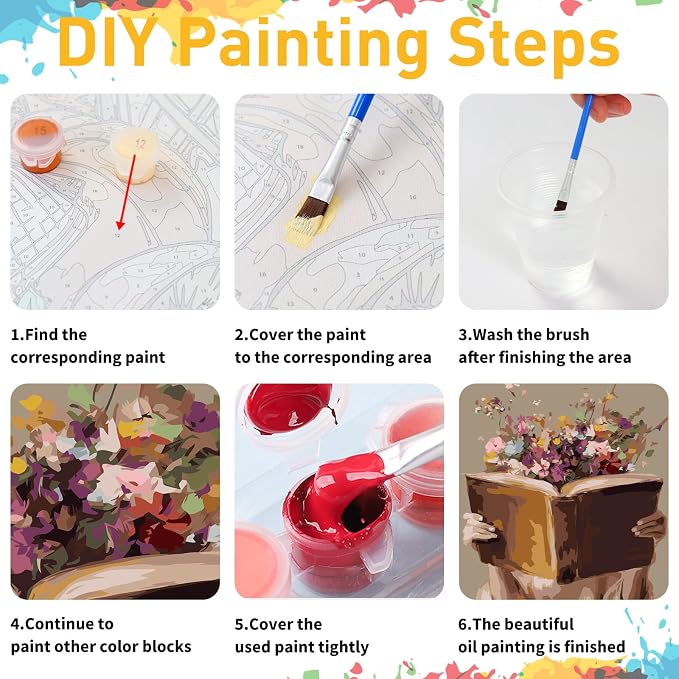 DIY Painting Steps

15

12

1.Find the corresponding paint

2.Cover the paint to the corresponding area

3.Wash the brush after finishing the area

4.Continue to paint other color blocks

5.Cover the used paint tightly

6.The beautiful oil painting is finished