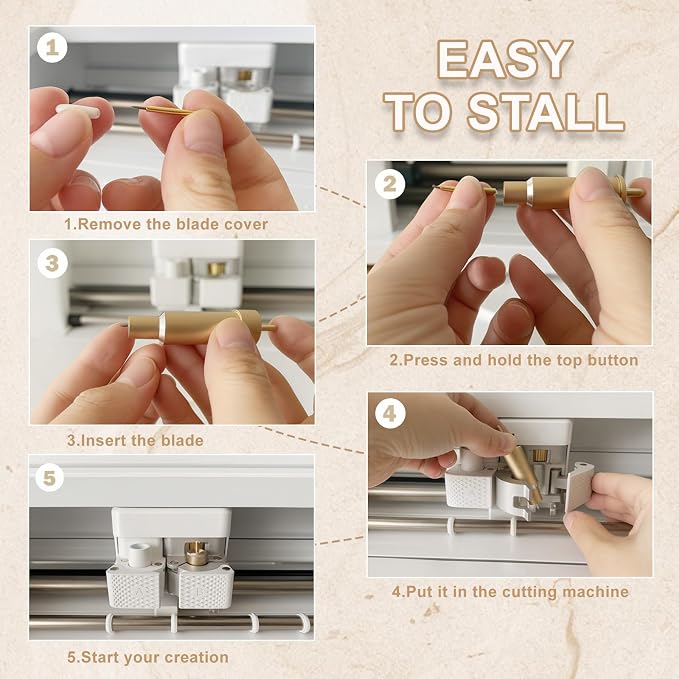 EASY TO STALL

1

1.Remove the blade cover

2

2.Press and hold the top button

3

3.Insert the blade

4

4.Put it in the cutting machine

5

5.Start your creation