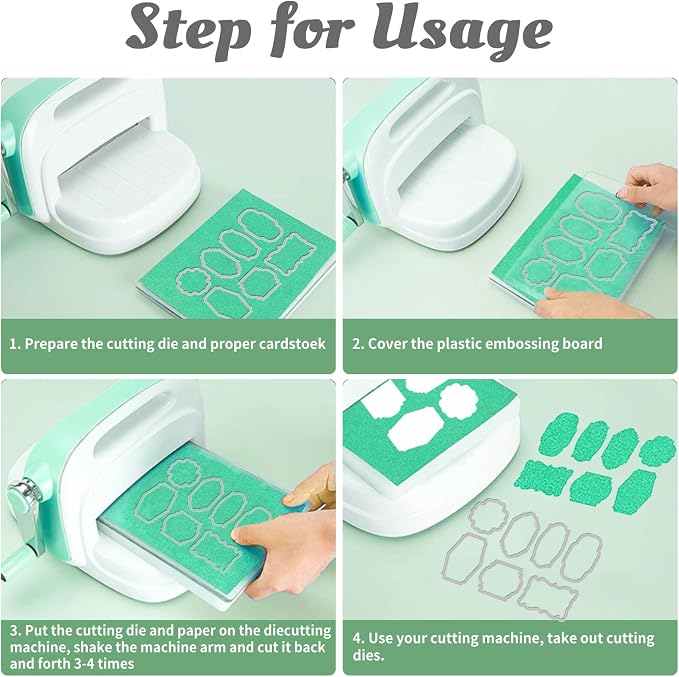 Step for Usage

1. Prepare the cutting die and proper cardstoek

2. Cover the plastic embossing board

3. Put the cutting die and paper on the diecutting machine, shake the machine arm and cut it back and forth 3-4 times

4. Use your cutting machine, take out cutting dies.