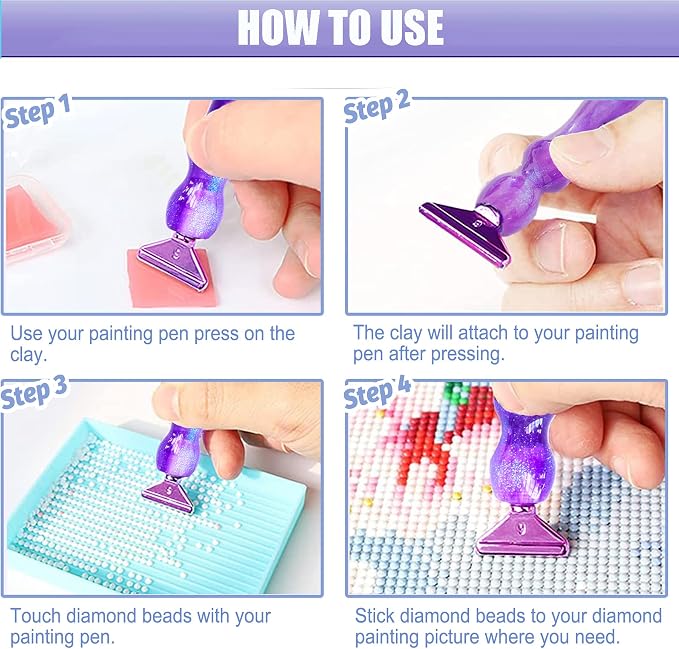 HOW TO USE

Step 1

Use your painting pen press on the clay.

Step 2

The clay will attach to your painting pen after pressing.

Step 3

Touch diamond beads with your painting pen.

Step 4

Stick diamond beads to your diamond painting picture where you need.