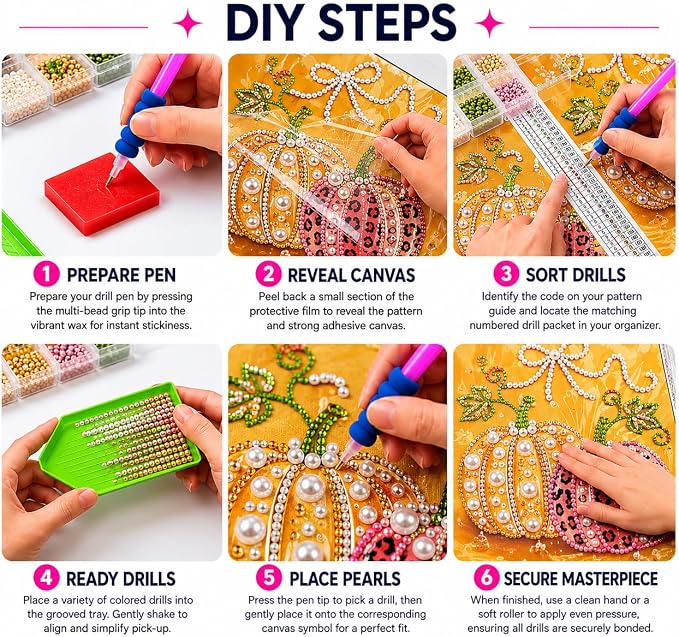 DIY STEPS

1 PREPARE PEN
Prepare your drill pen by pressing the multi-bead grip tip into the vibrant wax for instant stickiness.

2 REVEAL CANVAS
Peel back a small section of the protective film to reveal the pattern and strong adhesive canvas.

3 SORT DRILLS
Identify the code on your pattern guide and locate the matching numbered drill packet in your organizer.

4 READY DRILLS
Place a variety of colored drills into the grooved tray. Gently shake to align and simplify pick-up.

5 PLACE PEARLS
Press the pen tip to pick a drill, then gently place it onto the corresponding canvas symbol for a perfect fit.

6 SECURE MASTERPIECE
When finished, use a clean hand or a soft roller to apply even pressure, ensuring all drills are securely bonded.