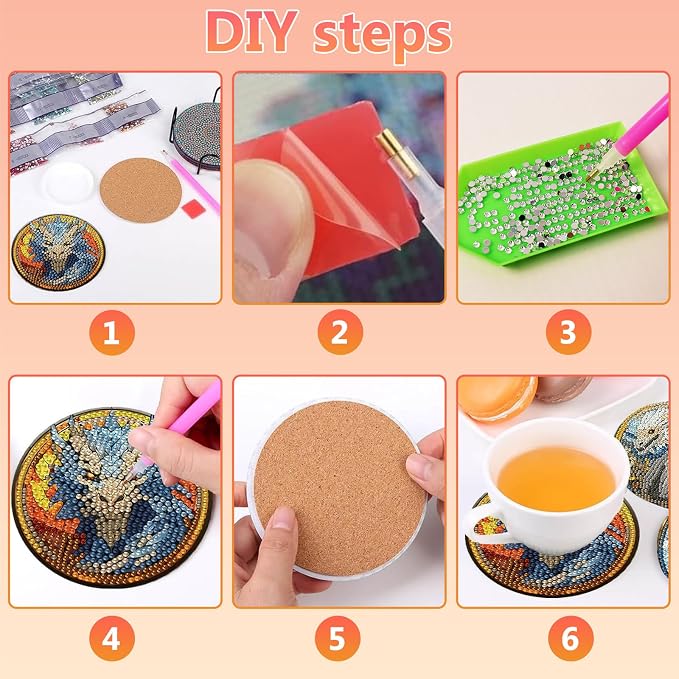 DIY steps

1

2

3

4

5

6