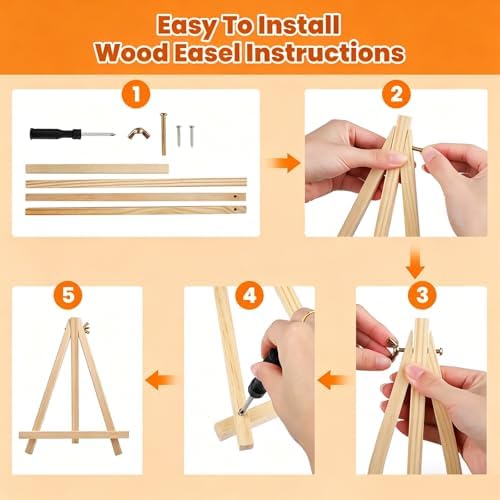 Easy To Install
Wood Easel Instructions

1

2

3

4

5