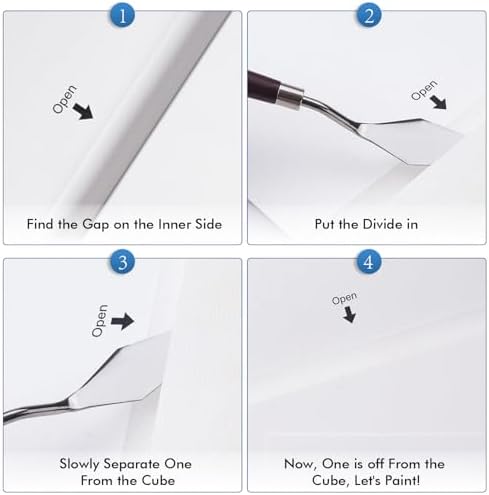 1

Open

Find the Gap on the Inner Side

2

Open

Put the Divide in

3

Open

Slowly Separate One From the Cube

4

Open

Now, One is off From the Cube, Let's Paint!