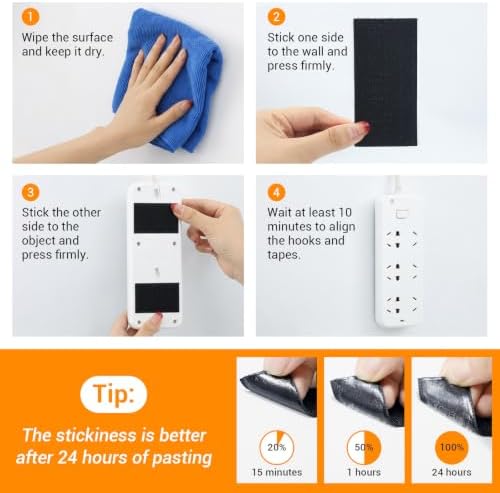 1
Wipe the surface and keep it dry.

2
Stick one side to the wall and press firmly.

3
Stick the other side to the object and press firmly.

4
Wait at least 10 minutes to align the hooks and tapes.

Tip:
The stickiness is better after 24 hours of pasting

20%
15 minutes

50%
1 hours

100%
24 hours