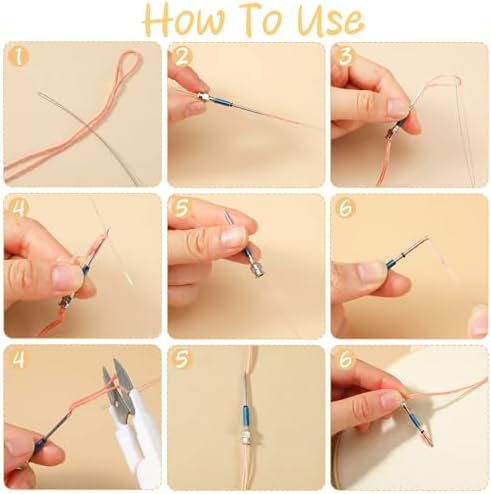 How To Use

1

2

3

4

5

6

4

5

6