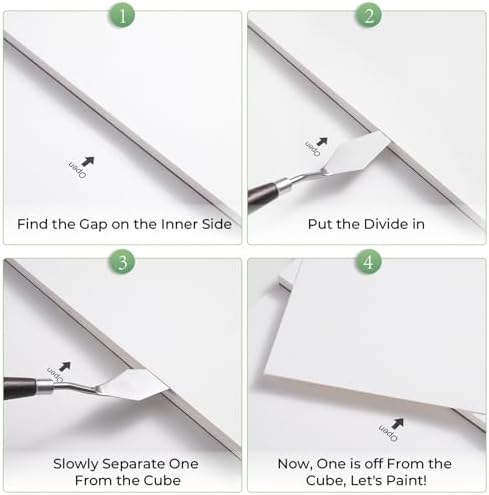 1

Open

Find the Gap on the Inner Side

2

Open

Put the Divide in

3

Open

Slowly Separate One From the Cube

4

Open

Now, One is off From the Cube, Let's Paint!