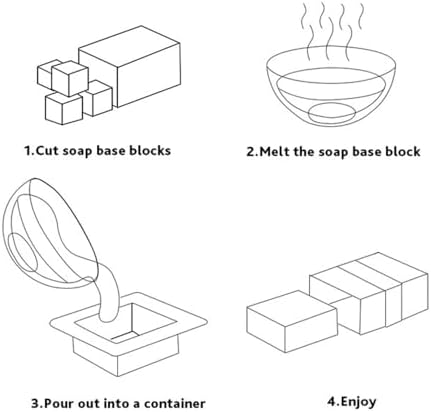 1.Cut soap base blocks

2.Melt the soap base block

3.Pour out into a container

4.Enjoy