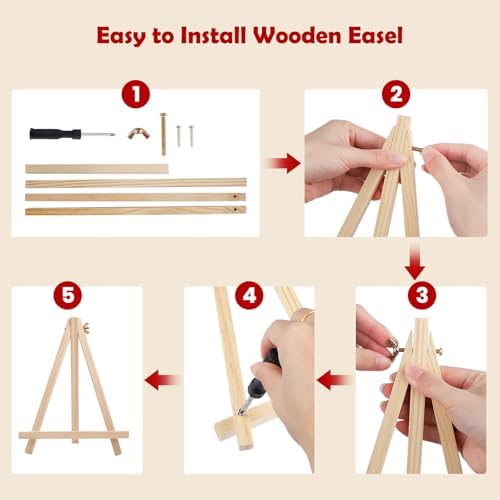 Easy to Install Wooden Easel

1

2

3

4

5