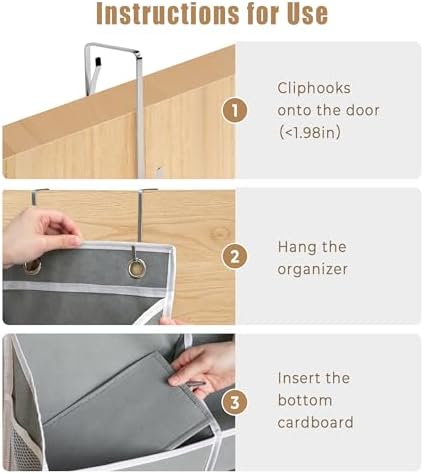 Instructions for Use

1

Cliphooks onto the door (<1.98in)

2

Hang the organizer

3

Insert the bottom cardboard