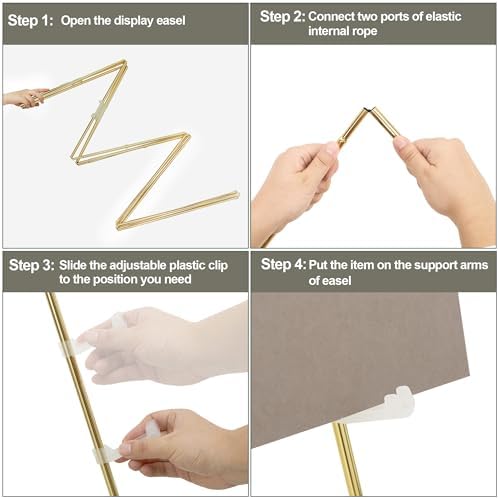 Step 1: Open the display easel

Step 2: Connect two ports of elastic internal rope

Step 3: Slide the adjustable plastic clip to the position you need

Step 4: Put the item on the support arms of easel