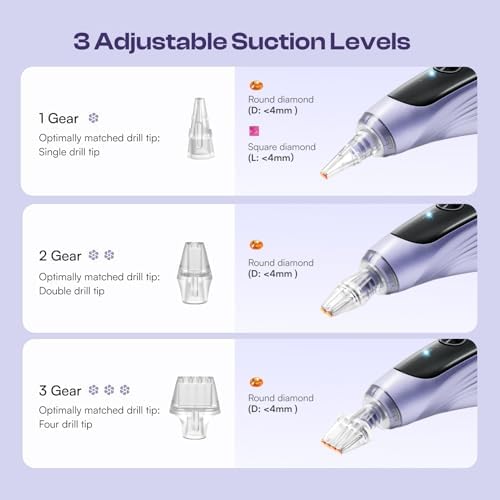 3 Adjustable Suction Levels

1 Gear

Optimally matched drill tip: Single drill tip

Round diamond
(D: <4mm )

Square diamond
(L: <4mm)

2 Gear

Optimally matched drill tip: Double drill tip

Round diamond
(D: <4mm )

3 Gear

Optimally matched drill tip: Four drill tip

Round diamond
(D: <4mm )