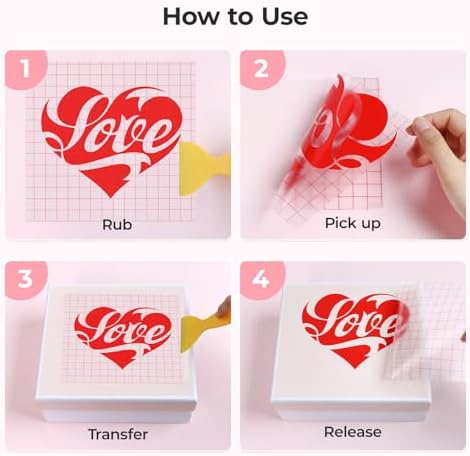 How to Use

1

Love

Rub

2

Pick up

3

Love

Transfer

4

Love

Release