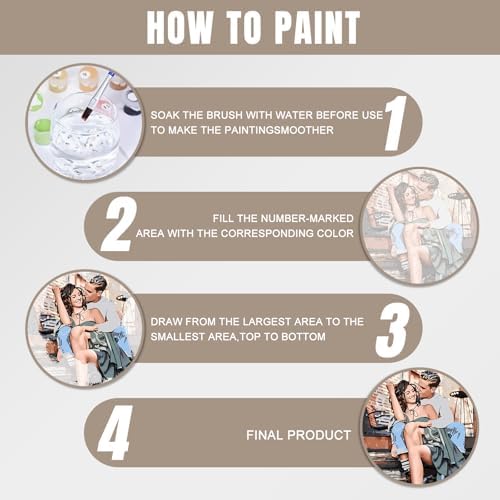 HOW TO PAINT

SOAK THE BRUSH WITH WATER BEFORE USE TO MAKE THE PAINTINGSMOOTHER

1

2

FILL THE NUMBER-MARKED AREA WITH THE CORRESPONDING COLOR

DRAW FROM THE LARGEST AREA TO THE SMALLEST AREA,TOP TO BOTTOM

3

4

FINAL PRODUCT