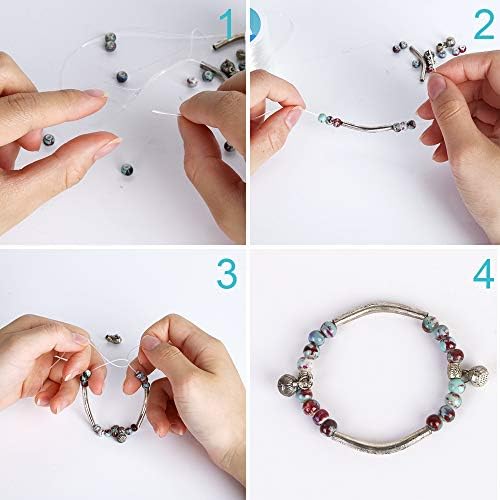 1

2

3

4