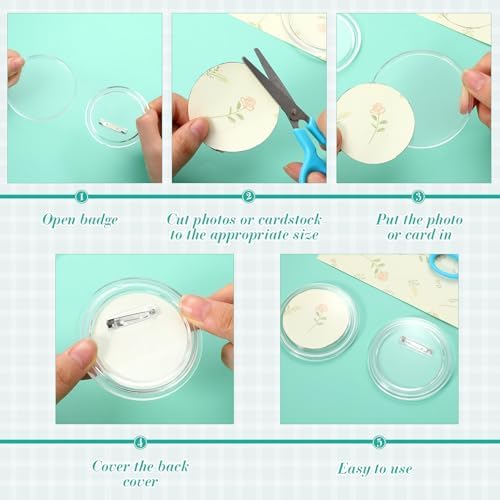 1

Open badge

2

Cut photos or cardstock to the appropriate size

3

Put the photo or card in

4

Cover the back cover

5

Easy to use