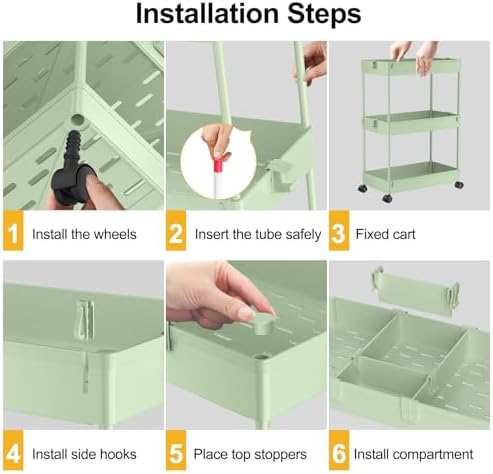 Installation Steps

1 Install the wheels

2 Insert the tube safely

3 Fixed cart

4 Install side hooks

5 Place top stoppers

6 Install compartment