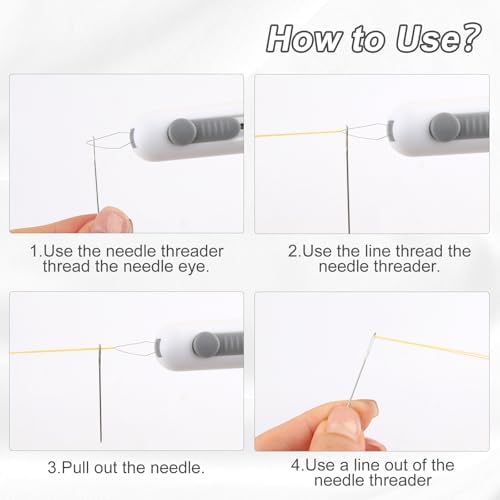 How to Use?

1.Use the needle threader thread the needle eye.

2.Use the line thread the needle threader.

3.Pull out the needle.

4.Use a line out of the needle threader