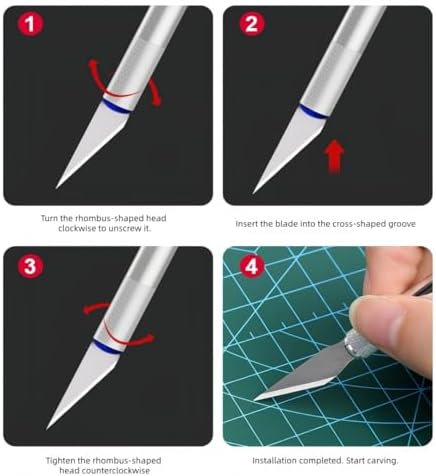 1

Turn the rhombus-shaped head clockwise to unscrew it.

2

Insert the blade into the cross-shaped groove

3

Tighten the rhombus-shaped head counterclockwise

4

Installation completed. Start carving.