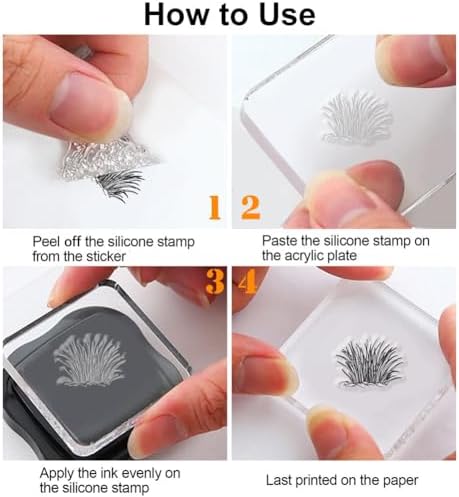 How to Use

1

2

Peel off the silicone stamp from the sticker

Paste the silicone stamp on the acrylic plate

3

4

Apply the ink evenly on the silicone stamp

Last printed on the paper