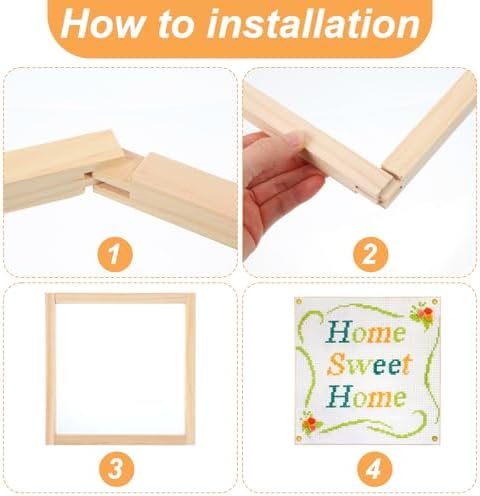 How to installation

1

2

3

Home
Sweet
Home

4