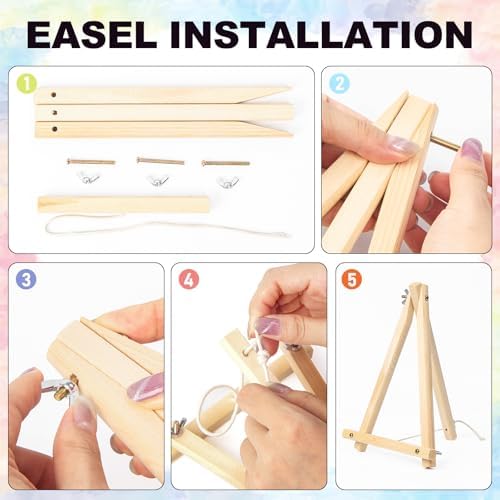 EASEL INSTALLATION

1

2

3

4

5