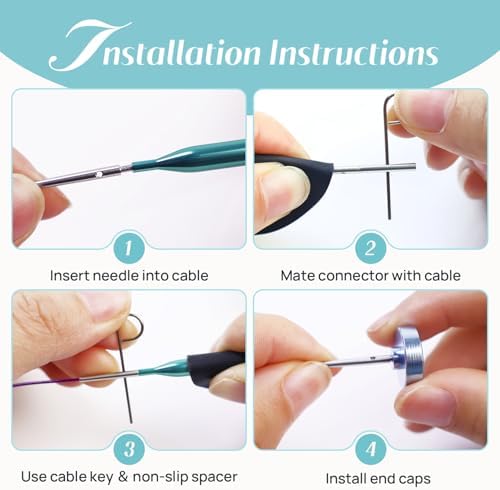 Installation Instructions

1
Insert needle into cable

2
Mate connector with cable

3
Use cable key & non-slip spacer

4
Install end caps