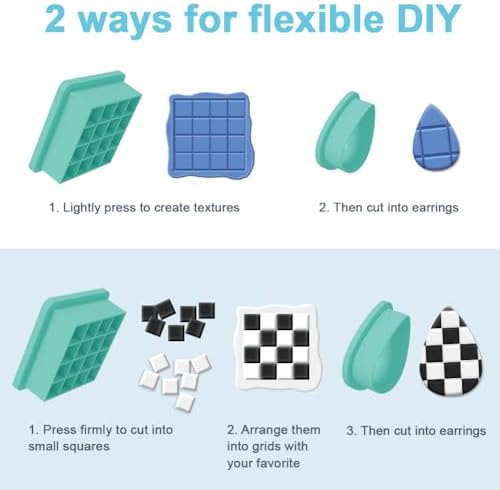 2 ways for flexible DIY

1. Lightly press to create textures

2. Then cut into earrings

1. Press firmly to cut into small squares

2. Arrange them into grids with your favorite

3. Then cut into earrings