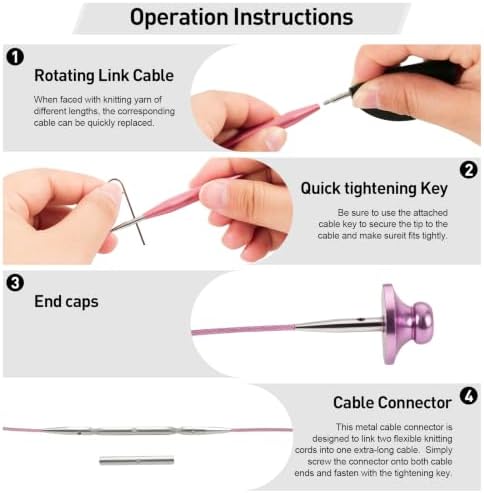 Operation Instructions

1
Rotating Link Cable

When faced with knitting yarn of different lengths, the corresponding cable can be quickly replaced.

2
Quick tightening Key

Be sure to use the attached cable key to secure the tip to the cable and make sureit fits tightly.

3
End caps

4
Cable Connector

This metal cable connector is designed to link two flexible knitting cords into one extra-long cable. Simply screw the connector onto both cable ends and fasten with the tightening key.