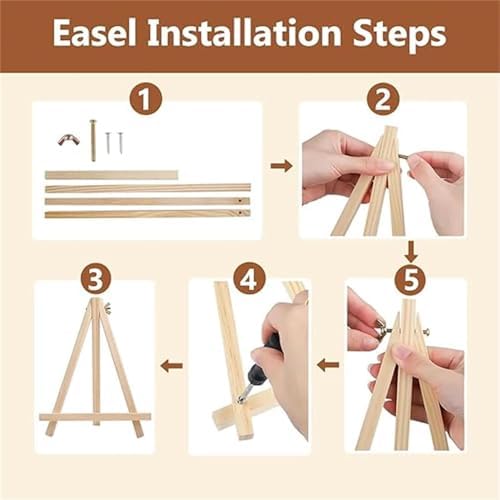 Easel Installation Steps

1

2

3

4

5