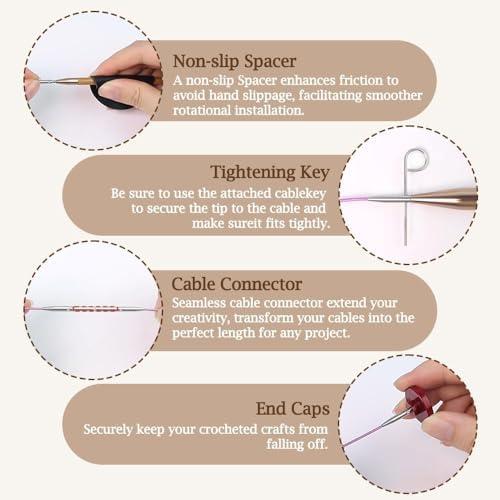 Non-slip Spacer
A non-slip Spacer enhances friction to avoid hand slippage, facilitating smoother rotational installation.

Tightening Key
Be sure to use the attached cablekey to secure the tip to the cable and make sureit fits tightly.

Cable Connector
Seamless cable connector extend your creativity, transform your cables into the perfect length for any project.

End Caps
Securely keep your crocheted crafts from falling off.