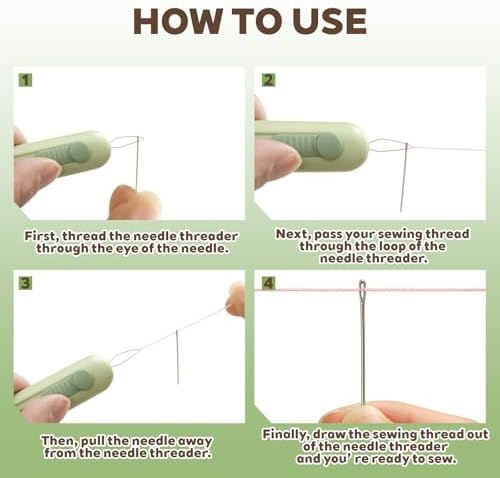 HOW TO USE

1

First, thread the needle threader through the eye of the needle.

2

Next, pass your sewing thread through the loop of the needle threader.

3

Then, pull the needle away from the needle threader.

4

Finally, draw the sewing thread out of the needle threader and you' re ready to sew.