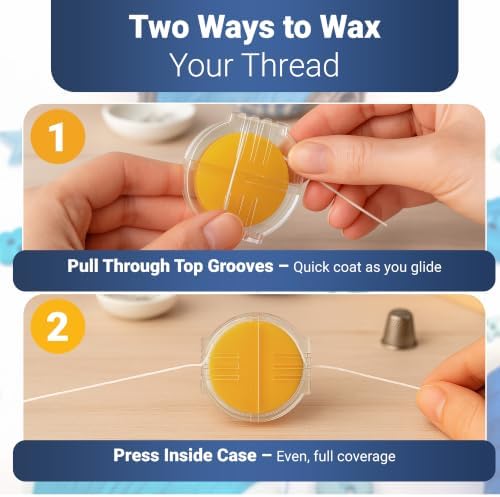 Two Ways to Wax
Your Thread

1

Pull Through Top Grooves – Quick coat as you glide

2

Press Inside Case – Even, full coverage