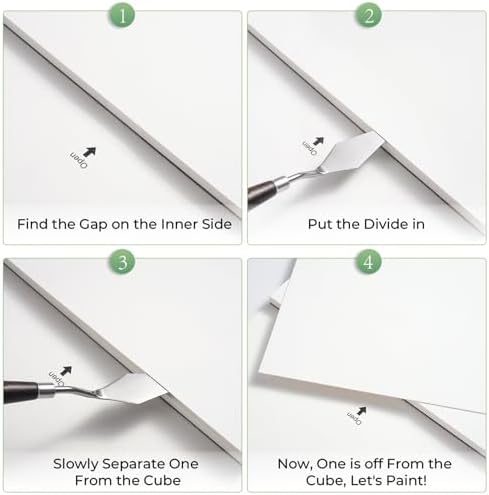 1

Open

Find the Gap on the Inner Side

2

Open

Put the Divide in

3

Open

Slowly Separate One From the Cube

4

Open

Now, One is off From the Cube, Let's Paint!