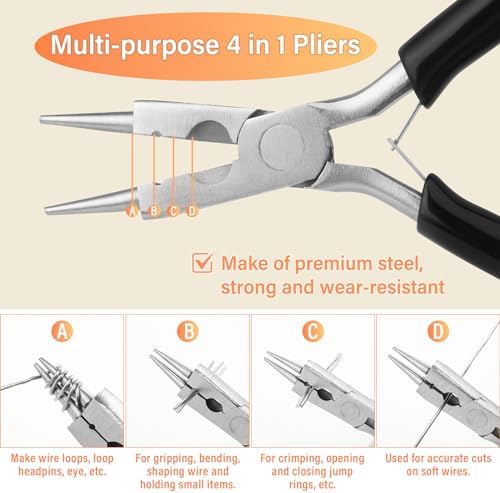 Multi-purpose 4 in 1 Pliers

A B C D

Make of premium steel, strong and wear-resistant

A

Make wire loops, loop headpins, eye, etc.

B

For gripping, bending, shaping wire and holding small items.

C

For crimping, opening and closing jump rings, etc.

D

Used for accurate cuts on soft wires.