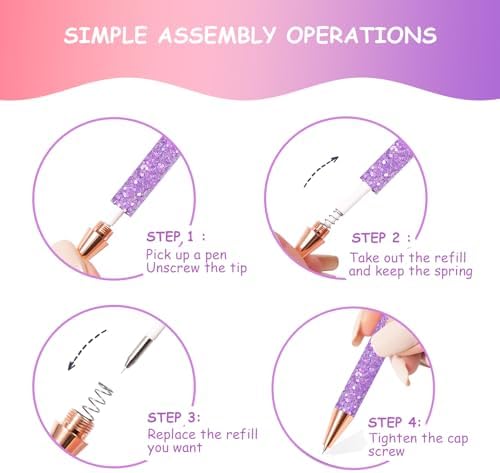 SIMPLE ASSEMBLY OPERATIONS

STEP 1 :
Pick up a pen
Unscrew the tip

STEP 2 :
Take out the refill
and keep the spring

STEP 3:
Replace the refill
you want

STEP 4:
Tighten the cap
screw