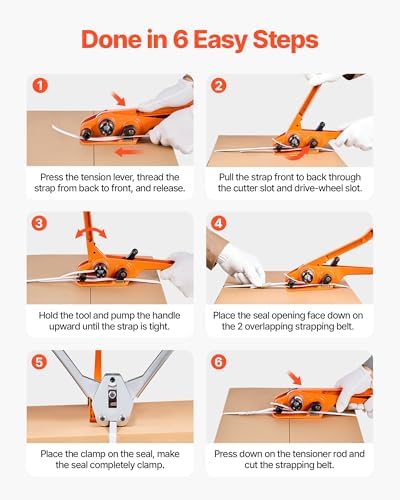 Done in 6 Easy Steps

1

Press the tension lever, thread the strap from back to front, and release.

2

Pull the strap front to back through the cutter slot and drive-wheel slot.

3

Hold the tool and pump the handle upward until the strap is tight.

4

Place the seal opening face down on the 2 overlapping strapping belt.

5

Place the clamp on the seal, make the seal completely clamp.

6

Press down on the tensioner rod and cut the strapping belt.