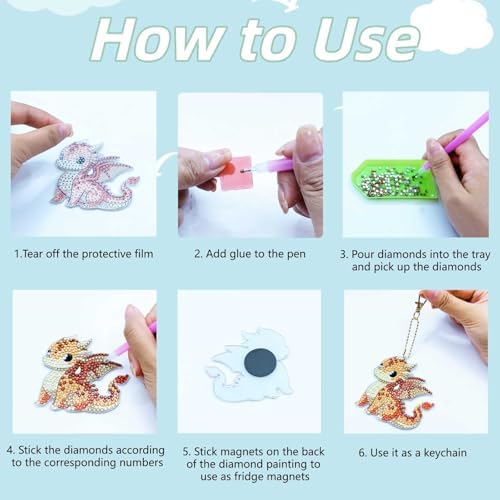 How to Use

1.Tear off the protective film

2. Add glue to the pen

3. Pour diamonds into the tray and pick up the diamonds

4. Stick the diamonds according to the corresponding numbers

5. Stick magnets on the back of the diamond painting to use as fridge magnets

6. Use it as a keychain