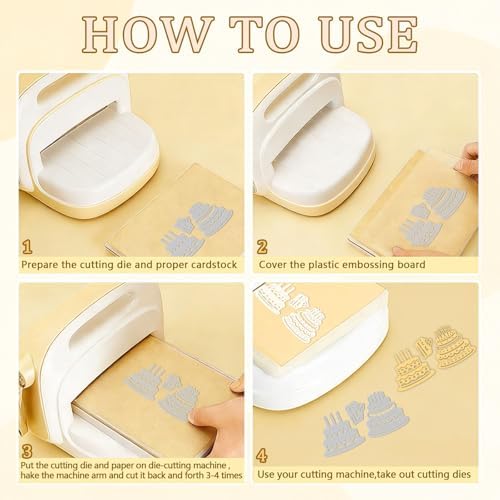 HOW TO USE

1
Prepare the cutting die and proper cardstock

2
Cover the plastic embossing board

3
Put the cutting die and paper on die-cutting machine , hake the machine arm and cut it back and forth 3-4 times

4
Use your cutting machine,take out cutting dies