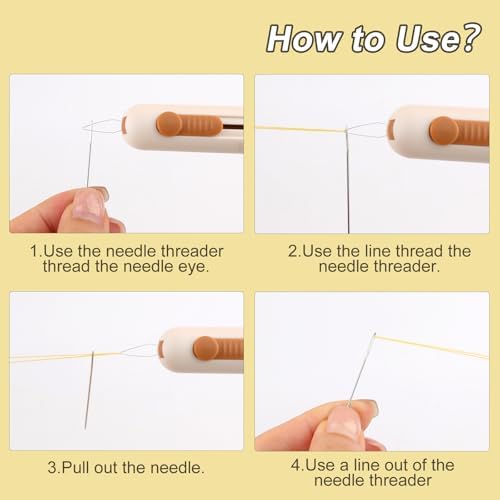 How to Use?

1.Use the needle threader thread the needle eye.

2.Use the line thread the needle threader.

3.Pull out the needle.

4.Use a line out of the needle threader