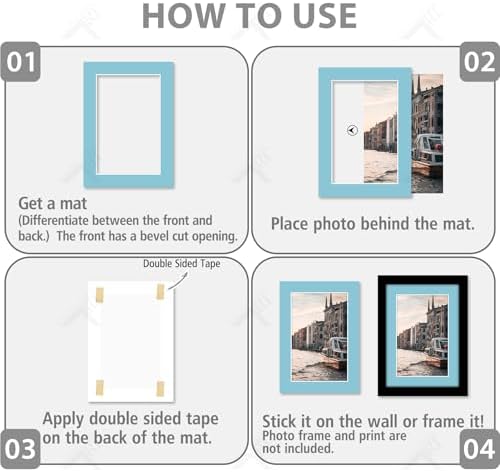 HOW TO USE

01

Get a mat
(Differentiate between the front and back.) The front has a bevel cut opening.

02

Place photo behind the mat.

Double Sided Tape

Apply double sided tape on the back of the mat.

03

Stick it on the wall or frame it!
Photo frame and print are not included.

04