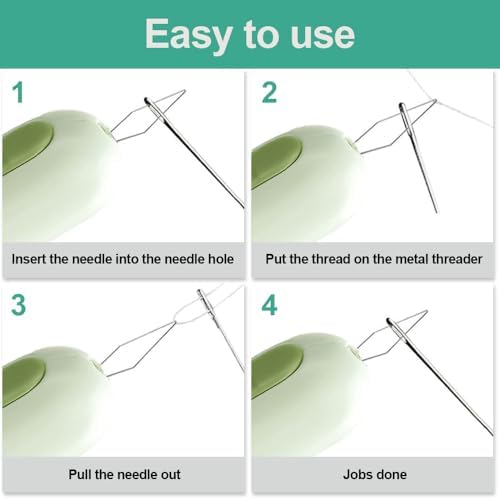 Easy to use

1

Insert the needle into the needle hole

2

Put the thread on the metal threader

3

Pull the needle out

4

Jobs done